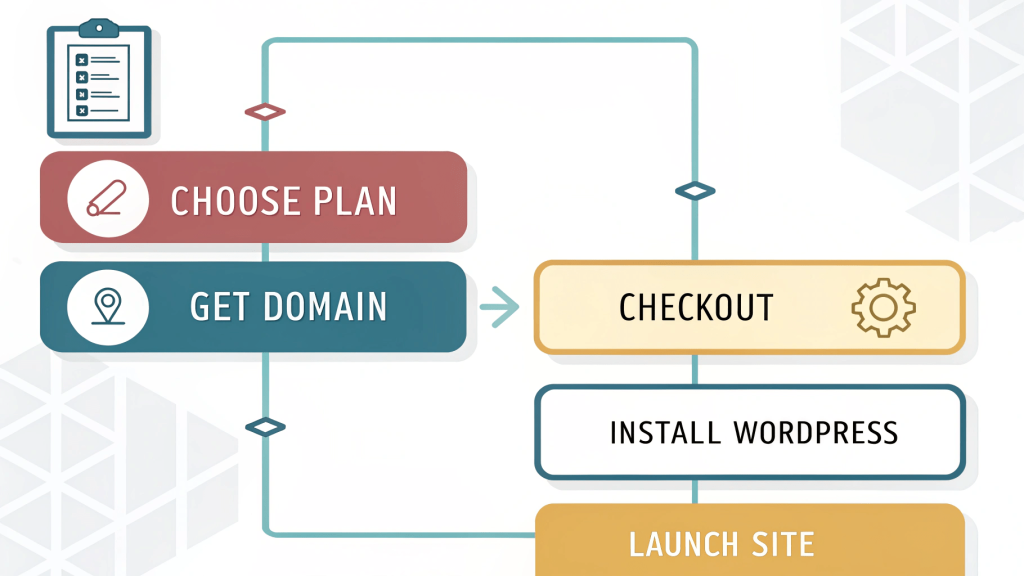 CHOOSE PLAN

GET DOMAIN

CHECKOUT

INSTALL WORDPRESS

LAUNCH SITE